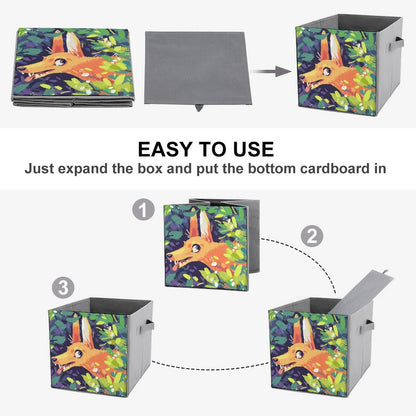 EASY TO USE

Just expand the box and put the bottom cardboard in

1

2

3